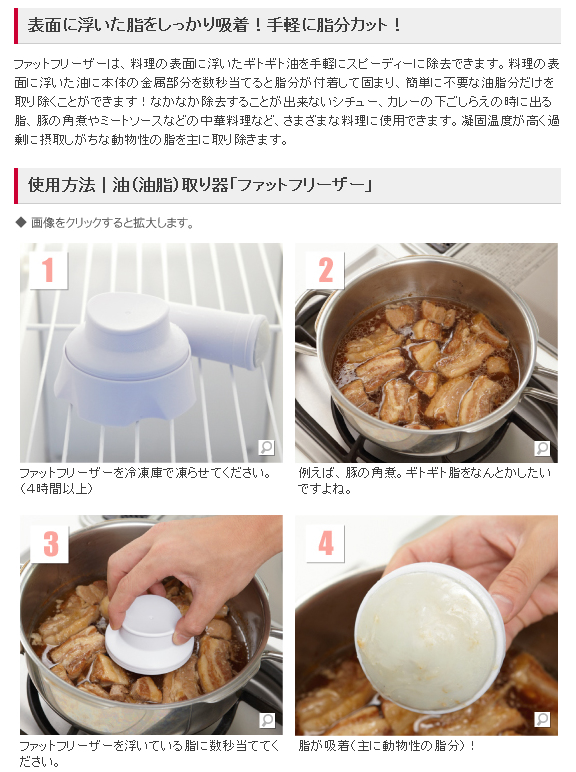 表面に浮いた脂をしっかり吸着！手軽に脂分カット！

ファットフリーザーは、料理の表面に浮いたギトギト油を手軽にスピーディーに除去できます。料理の表面に浮いた油に本体の金属部分を数秒当てると脂分が付着して固まり、簡単に不要な油脂分だけを取り除くことができます！なかなか除去することが出来ないシチュー、カレーの下ごしらえの時に出る脂、豚の角煮やミートソースなどの中華料理など、さまざまな料理に使用できます。凝固温度が高く過剰に摂取しがちな動物性の脂を主に取り除きます。

使用方法｜油（油脂）取り器「ファットフリーザー」

◆ 画像をクリックすると拡大します。

1

ファットフリーザーを冷凍庫で凍らせてください。（4時間以上）

2

例えば、豚の角煮。ギトギト脂をなんとかしたいですよね。

3

ファットフリーザーを浮いている脂に数秒当ててください。

4

脂が吸着（主に動物性の脂分）！